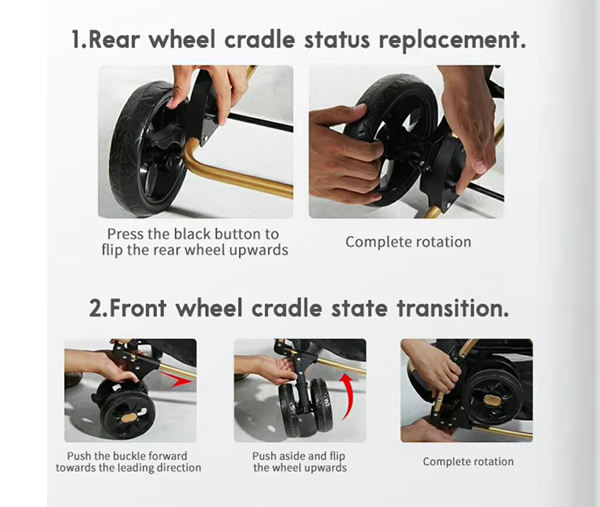 1.Rear wheel cradle status replacement.

Press the black button to flip the rear wheel upwards

Complete rotation

2.Front wheel cradle state transition.

Push the buckle forward towards the leading direction

Push aside and flip the wheel upwards

Complete rotation